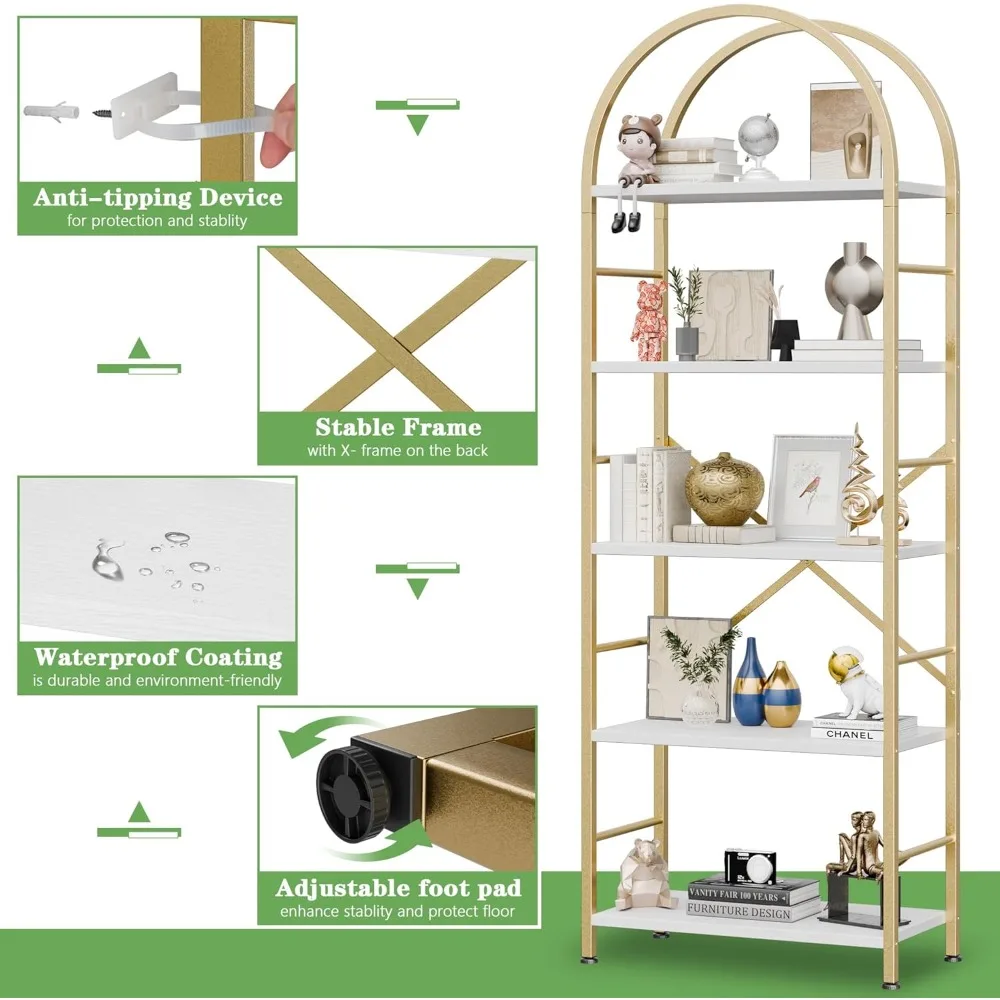 Anti-tipping Device
for protection and stablity

Stable Frame
with X- frame on the back

Waterproof Coating
is durable and environment-friendly

Adjustable foot pad
enhance stablity and protect floor

CHANEL

VANITY FAIR 100 YEARS

FURNITURE DESIGN